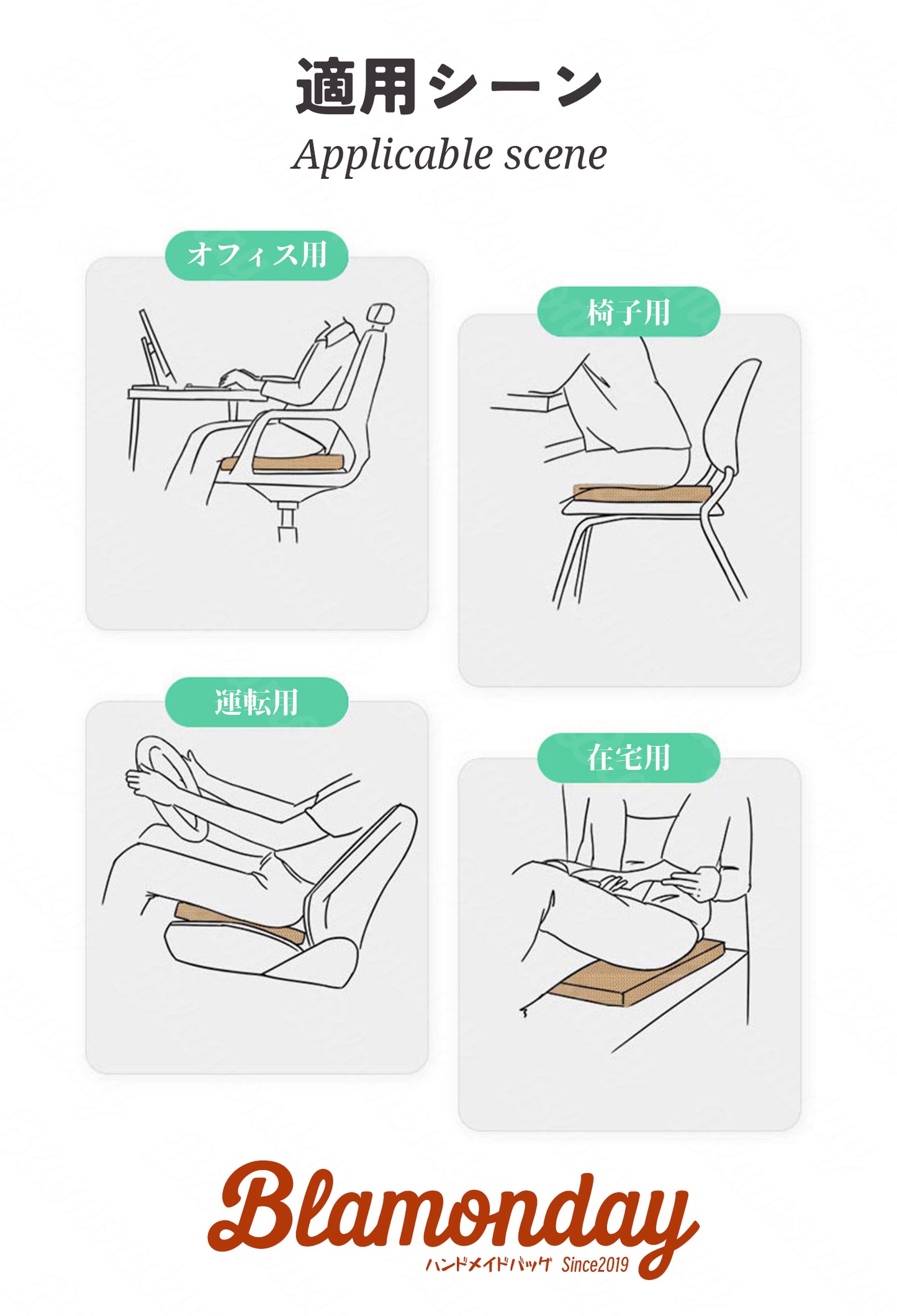 適用シーン

Applicable scene

オフィス用

椅子用

運転用

在宅用

Blamonday

ハンドメイドバッグ Since2019